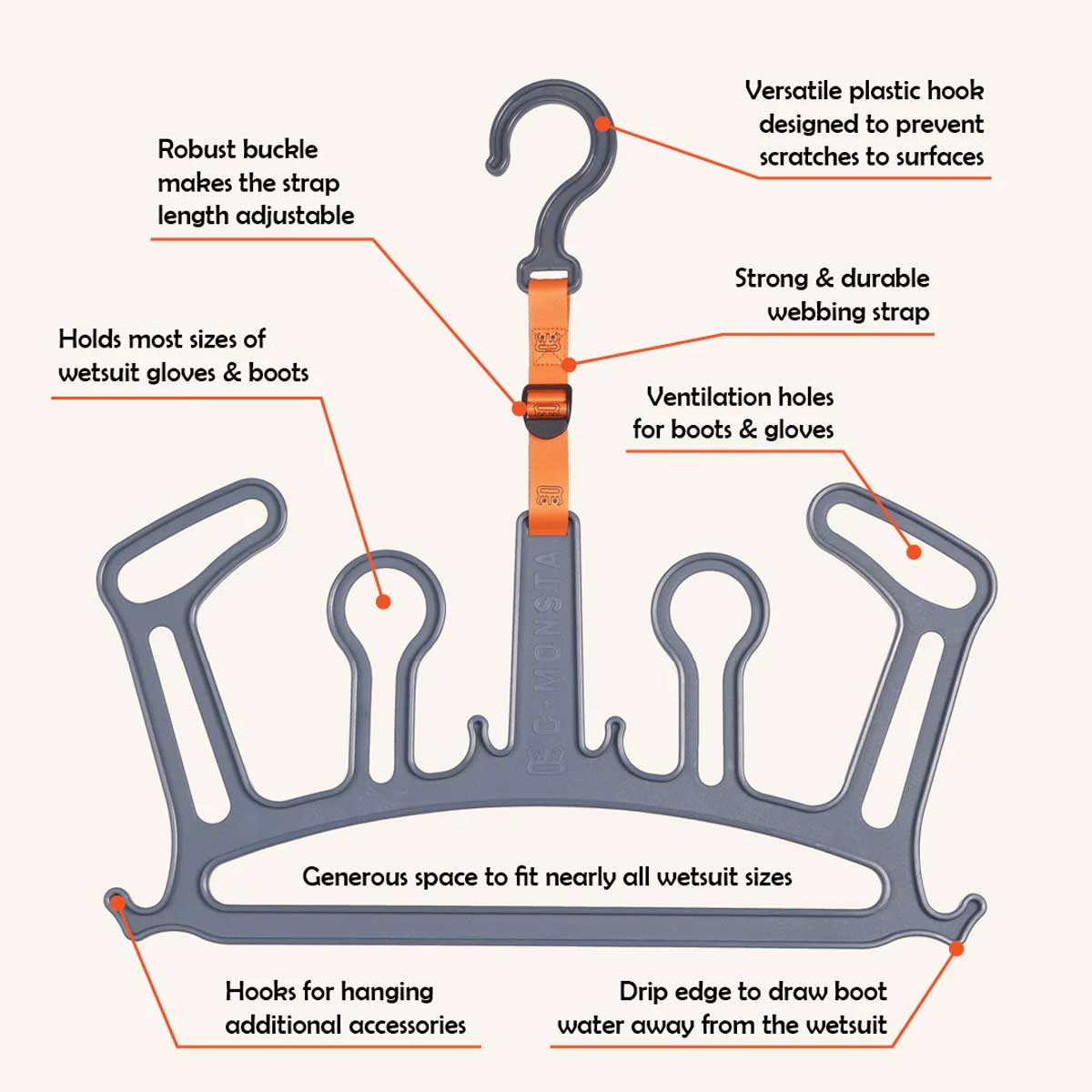 Versatile plastic hook designed to prevent scratches to surfaces

Robust buckle makes the strap length adjustable

Strong & durable webbing strap

Holds most sizes of wetsuit gloves & boots

Ventilation holes for boots & gloves

C-MONSTA

Generous space to fit nearly all wetsuit sizes

Hooks for hanging additional accessories

Drip edge to draw boot water away from the wetsuit